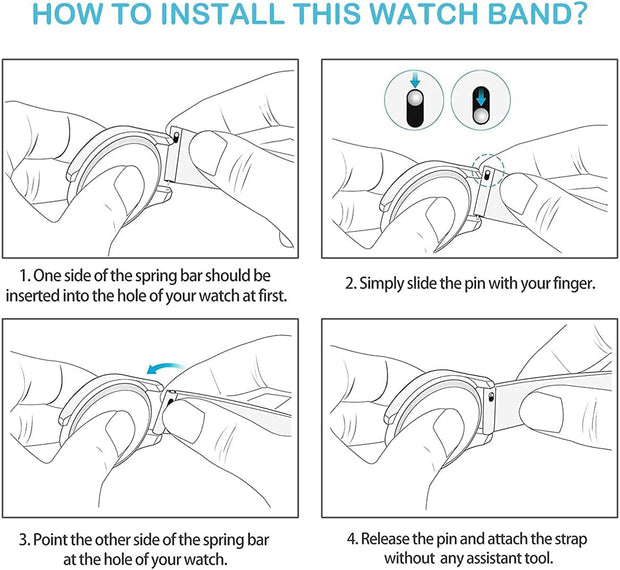 HOW TO INSTALL THIS WATCH BAND?

1. One side of the spring bar should be inserted into the hole of your watch at first.

2. Simply slide the pin with your finger.

3. Point the other side of the spring bar at the hole of your watch.

4. Release the pin and attach the strap without any assistant tool.